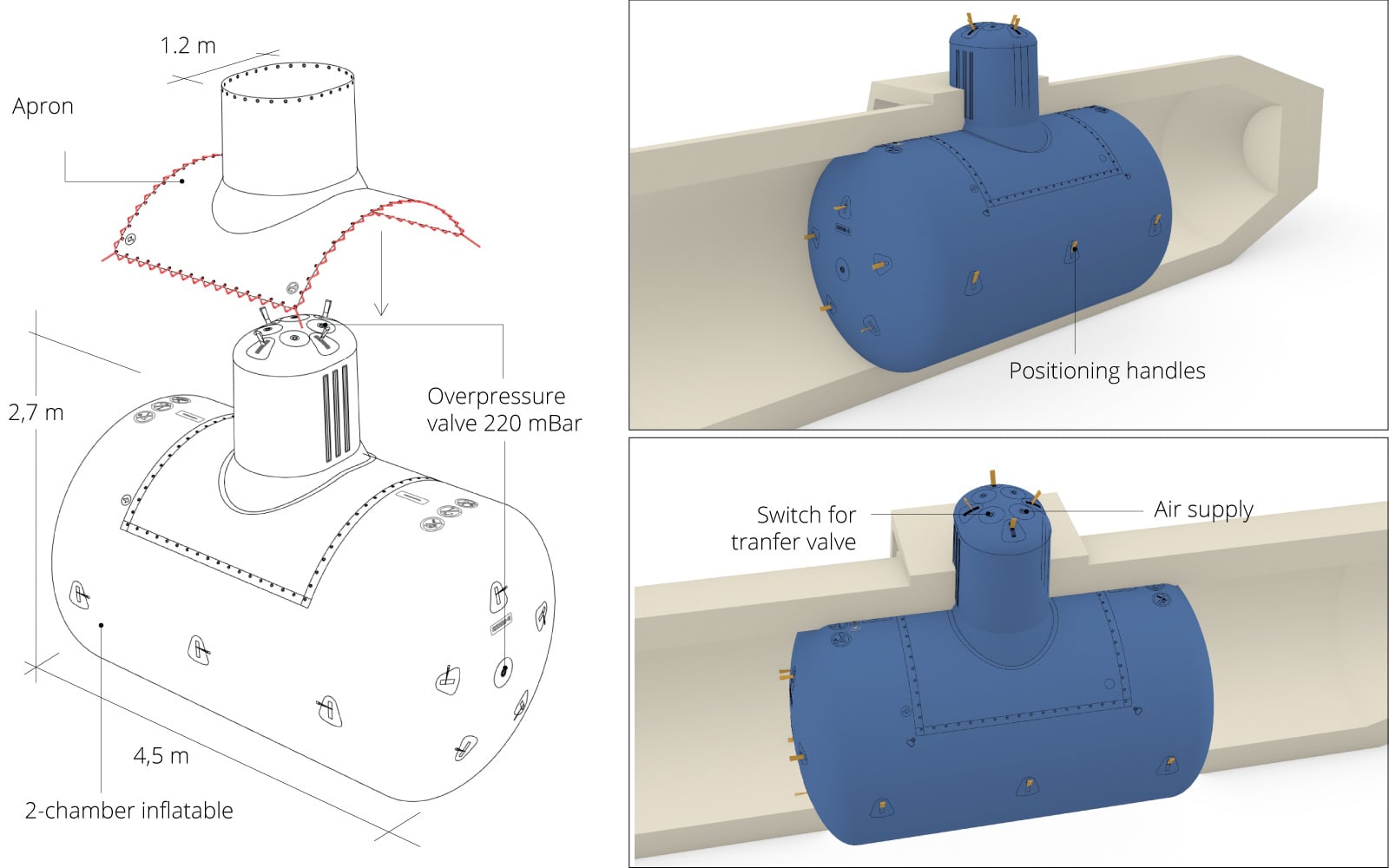 1.2 m

Apron

2,7 m

Overpressure valve 220 mBar

4,5 m

2-chamber inflatable

Positioning handles

Switch for tranfer valve

Air supply